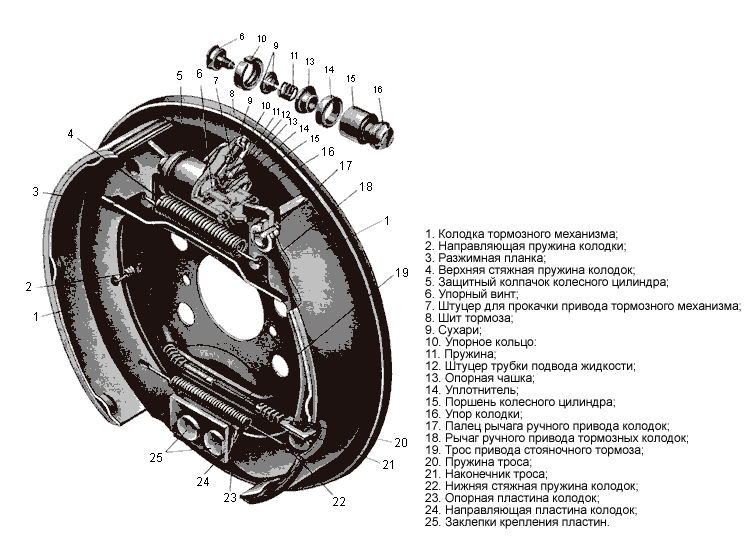 6
10
9
11
13
14
15
16
5
6
7
8
9
10
11
12
13
14
15
16
17
18
4
3
1
2
1
19
20
21
22
23
24
25

1. Колодка тормозного механизма;
2. Направляющая пружина колодки;
3. Разжимная планка;
4. Верхняя стяжная пружина колодок;
5. Защитный колпачок колесного цилиндра;
6. Упорный винт;
7. Штуцер для прокачки привода тормозного механизма;
8. Шит тормоза;
9. Сухари;
10. Упорное кольцо:
11. Пружина;
12. Штуцер трубки подвода жидкости;
13. Опорная чашка;
14. Уплотнитель;
15. Поршень колесного цилиндра;
16. Упор колодки;
17. Палец рычага ручного привода колодок;
18. Рычаг ручного привода тормозных колодок;
19. Трос привода стояночного тормоза;
20. Пружина троса;
21. Наконечник троса;
22. Нижняя стяжная пружина колодок;
23. Опорная пластина колодок;
24. Направляющая пластина колодок;
25. Заклепки крепления пластин.