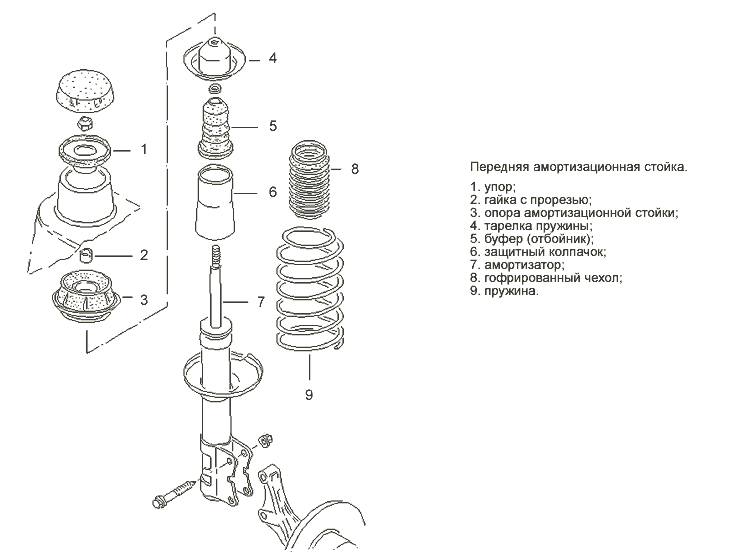 4

1

5

8

6

2

3

7

9

Передняя амортизационная стойка.

1. упор;
2. гайка с прорезью;
3. опора амортизационной стойки;
4. тарелка пружины;
5. буфер (отбойник);
6. защитный колпачок;
7. амортизатор;
8. гофрированный чехол;
9. пружина.