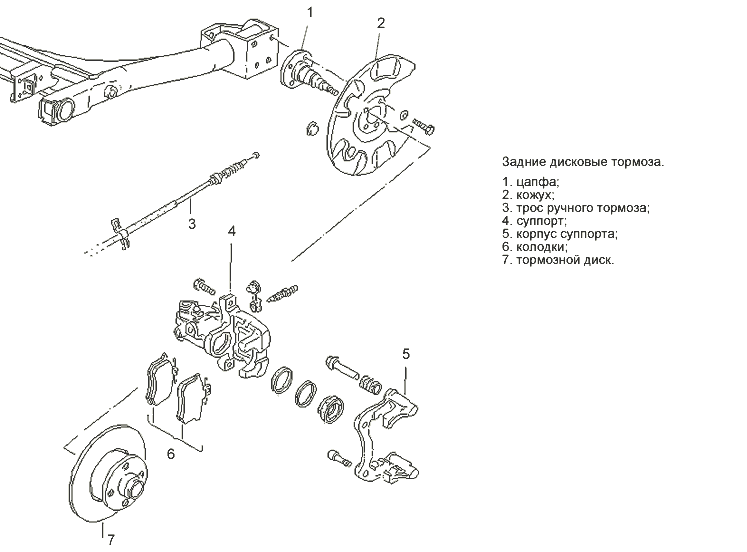 1
2
3
4
5
6
7

Задние дисковые тормоза.

1. цапфа;
2. кожух;
3. трос ручного тормоза;
4. суппорт;
5. корпус суппорта;
6. колодки;
7. тормозной диск.